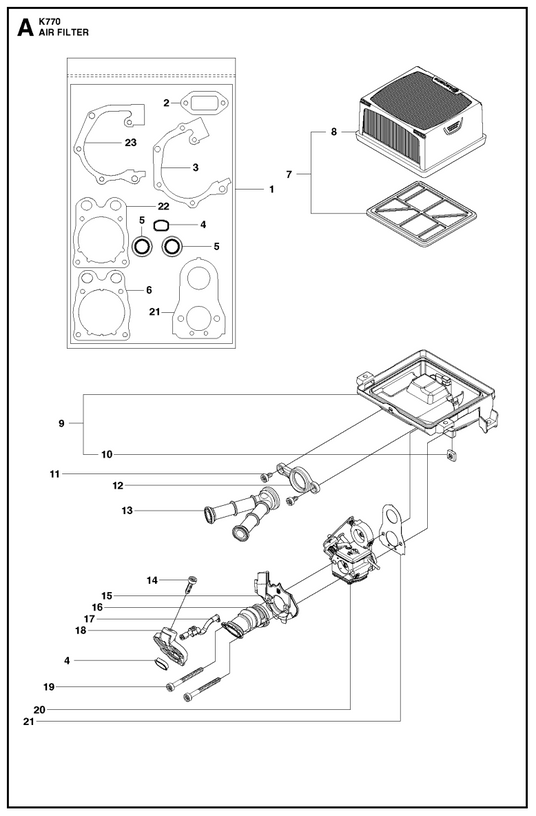 A K770
AIR FILTER

2
23
3
1
22
5
4
5
6
21

8
7

9
10
11
12
13
14
15
16
17
18
4
19
20
21