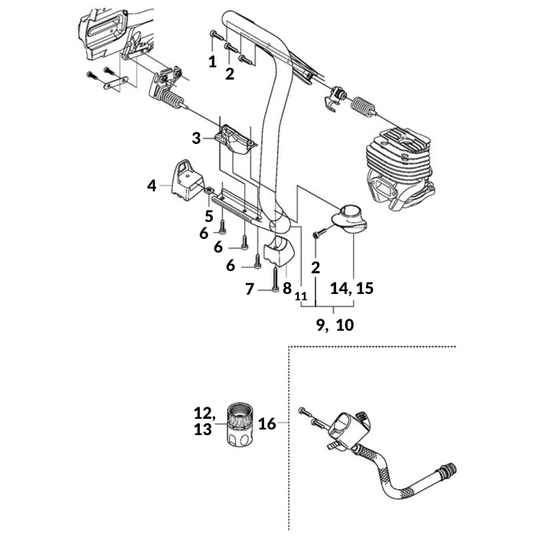 1
2
3
4
5
6
6
6
7
8
11
2
14, 15
9, 10
12,
13
16